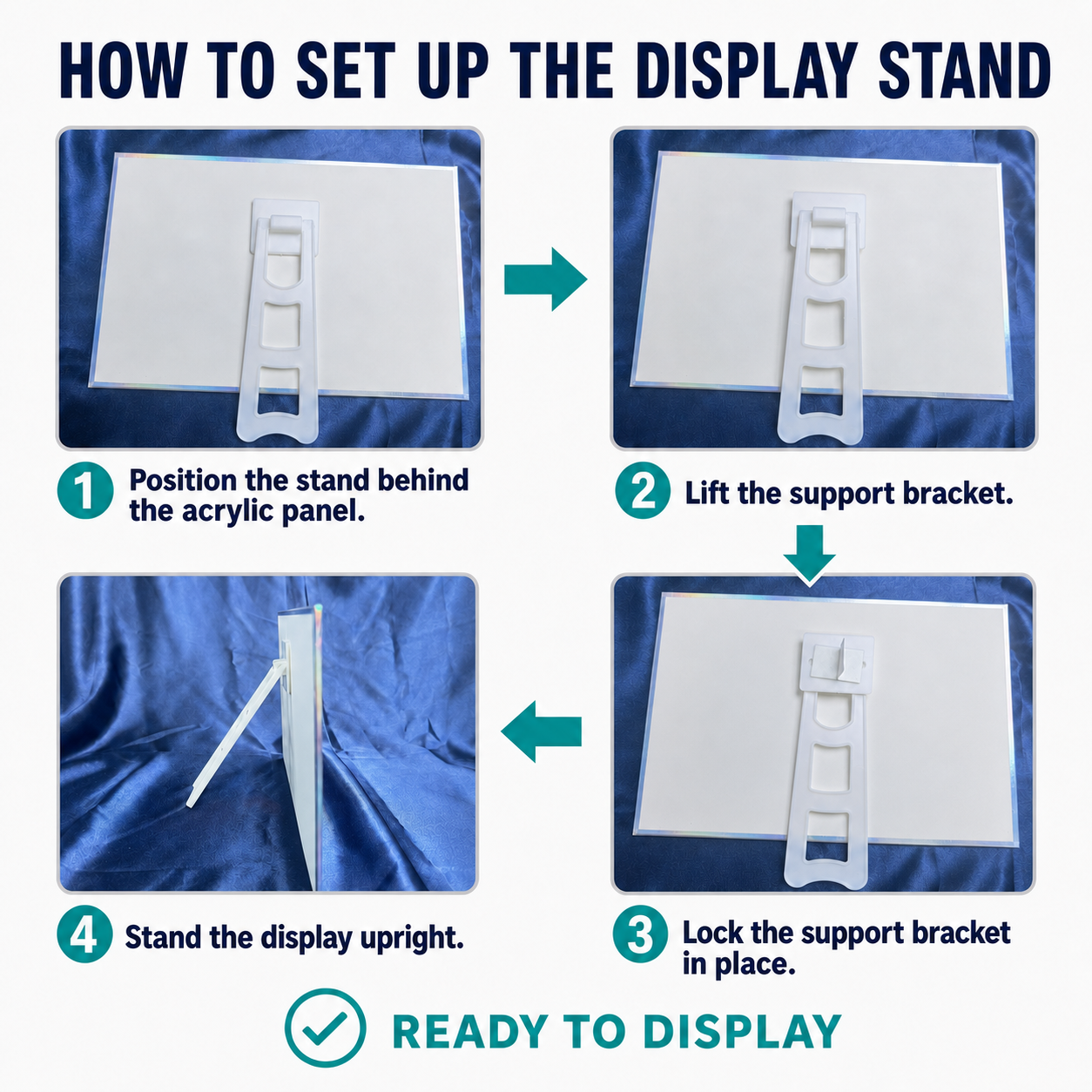 HOW TO SET UP THE DISPLAY STAND

1 Position the stand behind the acrylic panel.

2 Lift the support bracket.

3 Lock the support bracket in place.

4 Stand the display upright.

READY TO DISPLAY